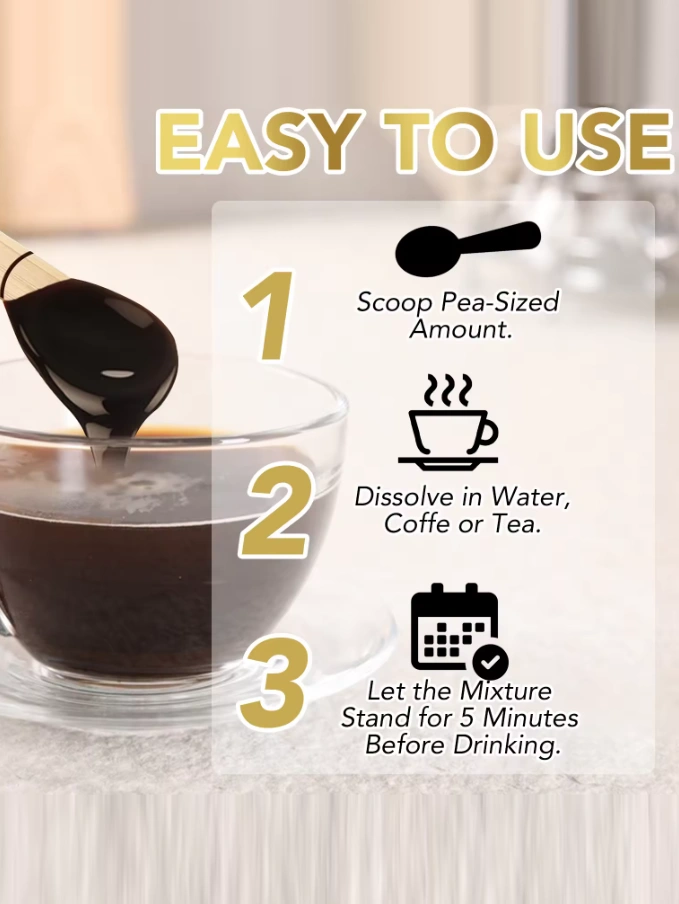 EASY TO USE

1

Scoop Pea-Sized Amount.

2

Dissolve in Water, Coffe or Tea.

3

Let the Mixture Stand for 5 Minutes Before Drinking.